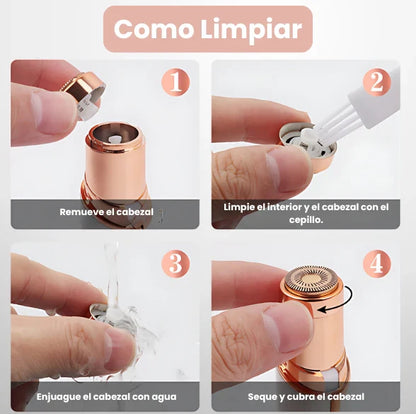 Como Limpiar

1

Remueve el cabezal

2

Limpie el interior y el cabezal con el cepillo.

3

Enjuague el cabezal con agua

4

Seque y cubra el cabezal